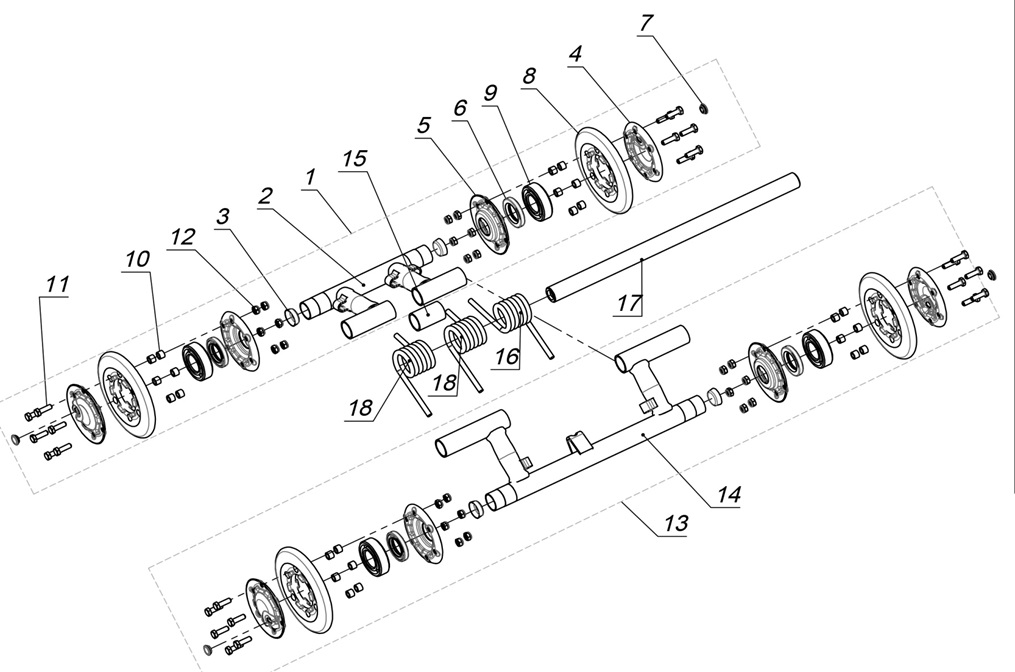 7
4
8
9
6
5
15
1
2
3
12
10
11
17
16
18
18
14
13